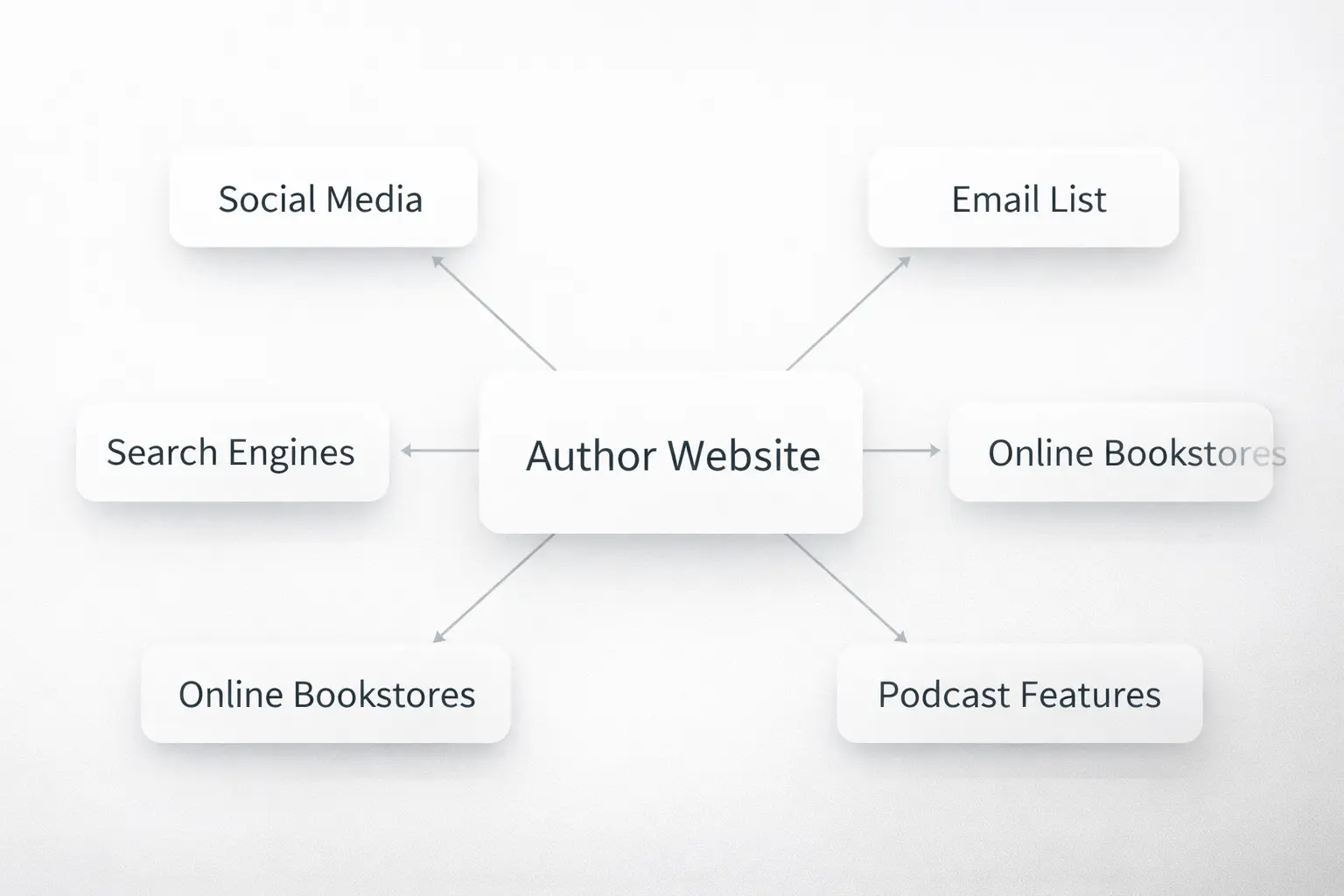 Social Media

Email List

Search Engines

Author Website

Online Bookstores

Online Bookstores

Podcast Features